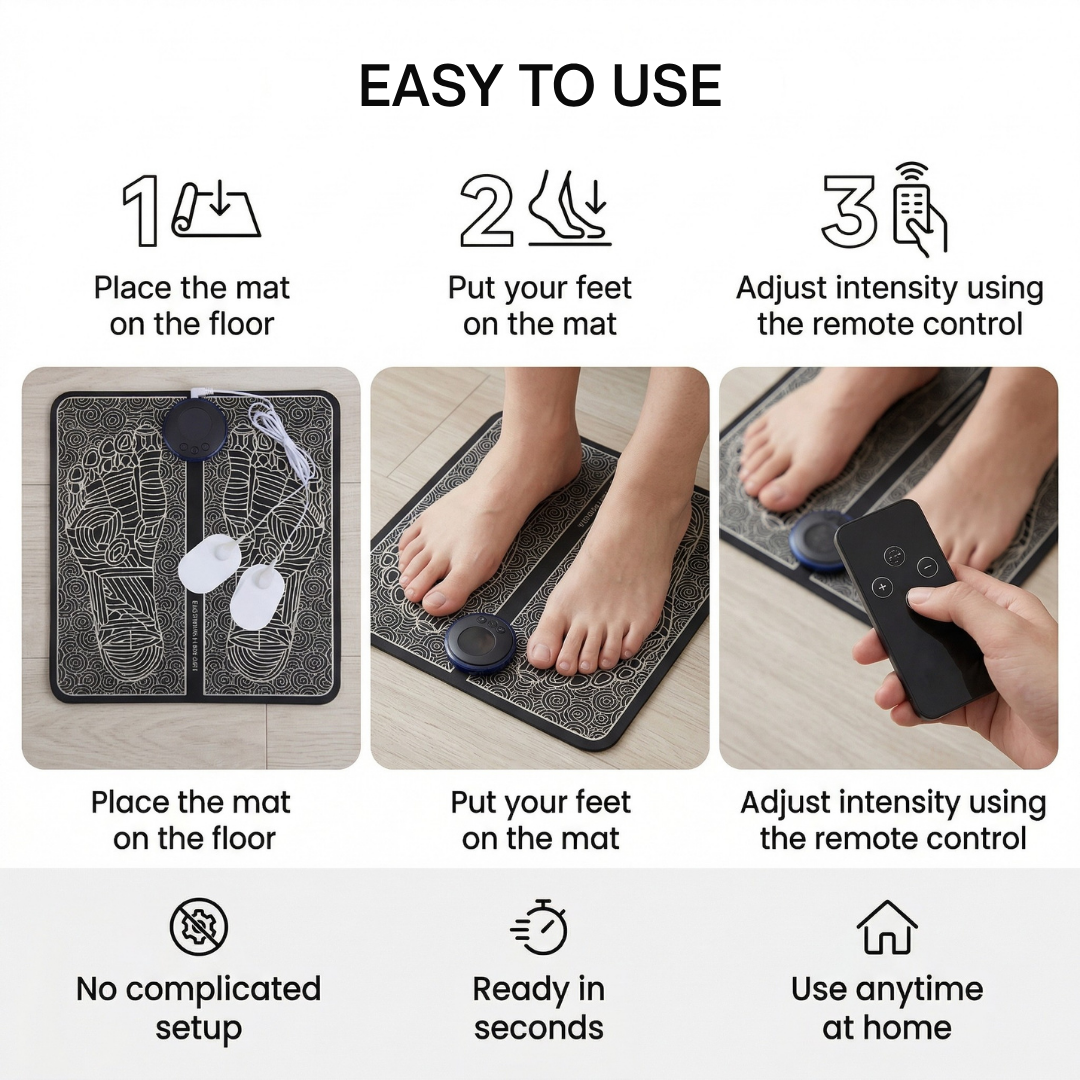 EASY TO USE

1

Place the mat on the floor

2

Put your feet on the mat

3

Adjust intensity using the remote control

Place the mat on the floor

Put your feet on the mat

Adjust intensity using the remote control

No complicated setup

Ready in seconds

Use anytime at home