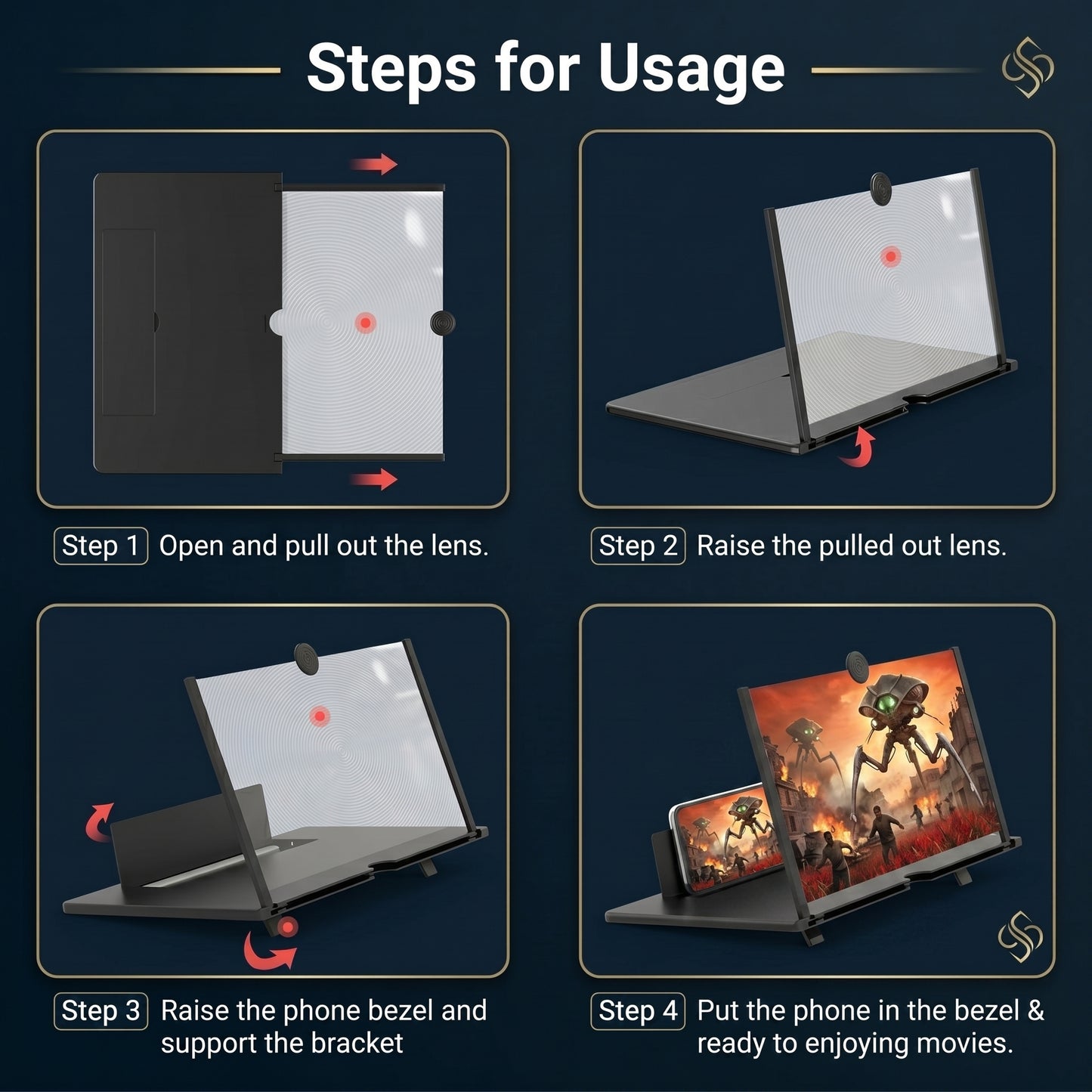 Steps for Usage

Step 1 Open and pull out the lens.

Step 2 Raise the pulled out lens.

Step 3 Raise the phone bezel and support the bracket

Step 4 Put the phone in the bezel & ready to enjoying movies.